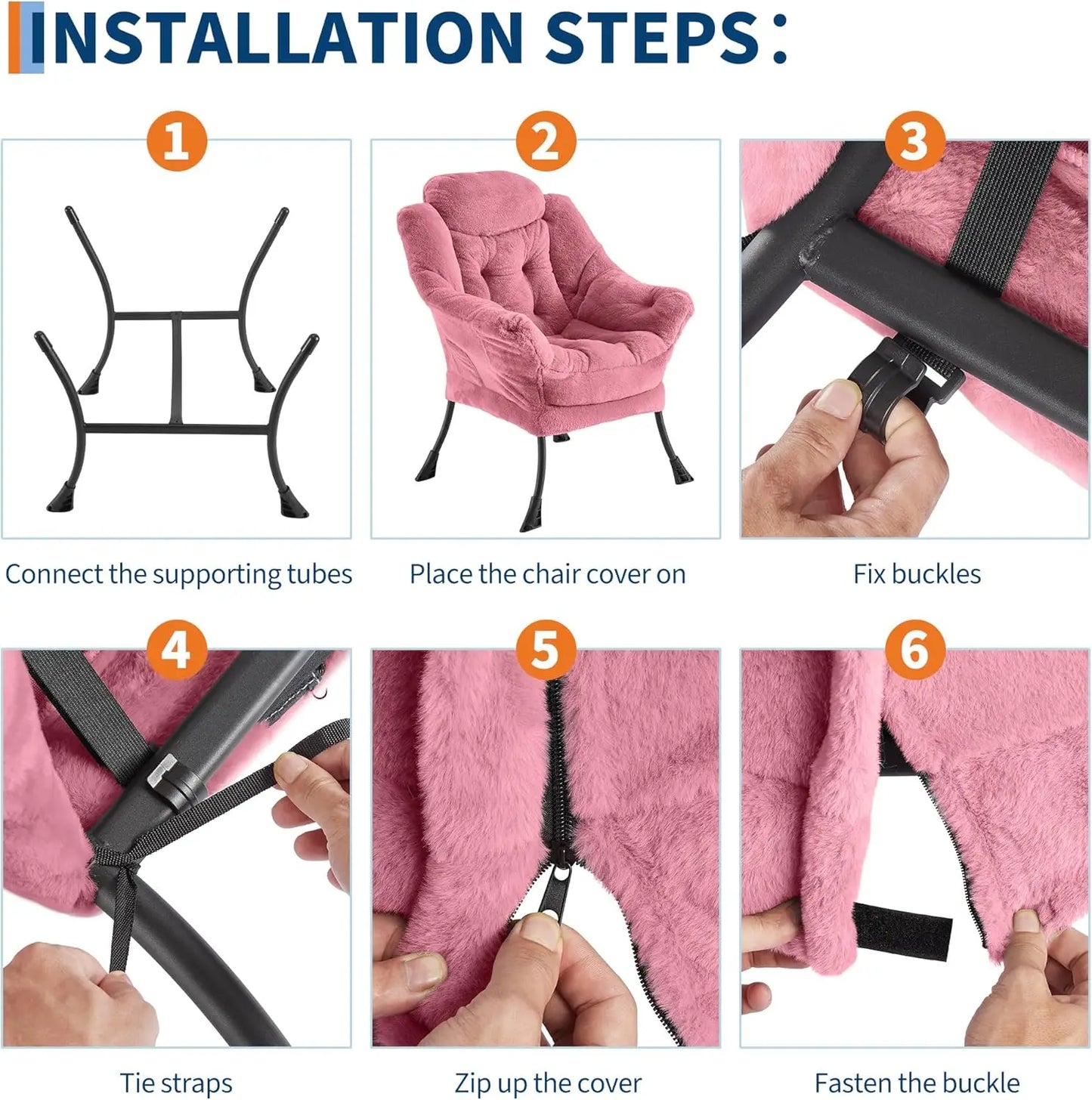 INSTALLATION STEPS:

1

Connect the supporting tubes

2

Place the chair cover on

3

Fix buckles

4

Tie straps

5

Zip up the cover

6

Fasten the buckle